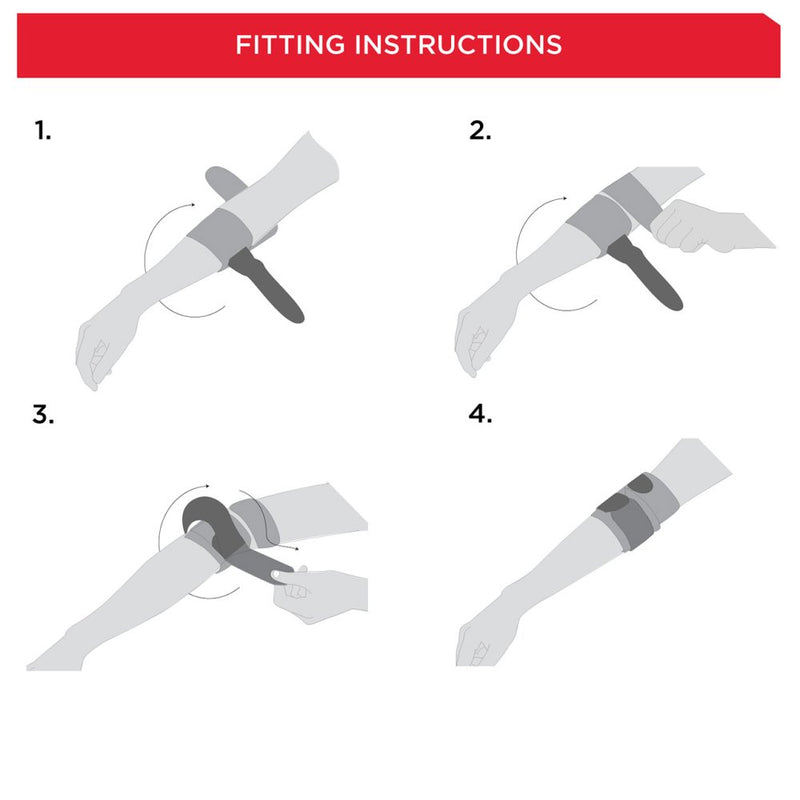 FITTING INSTRUCTIONS

1.

2.

3.

4.