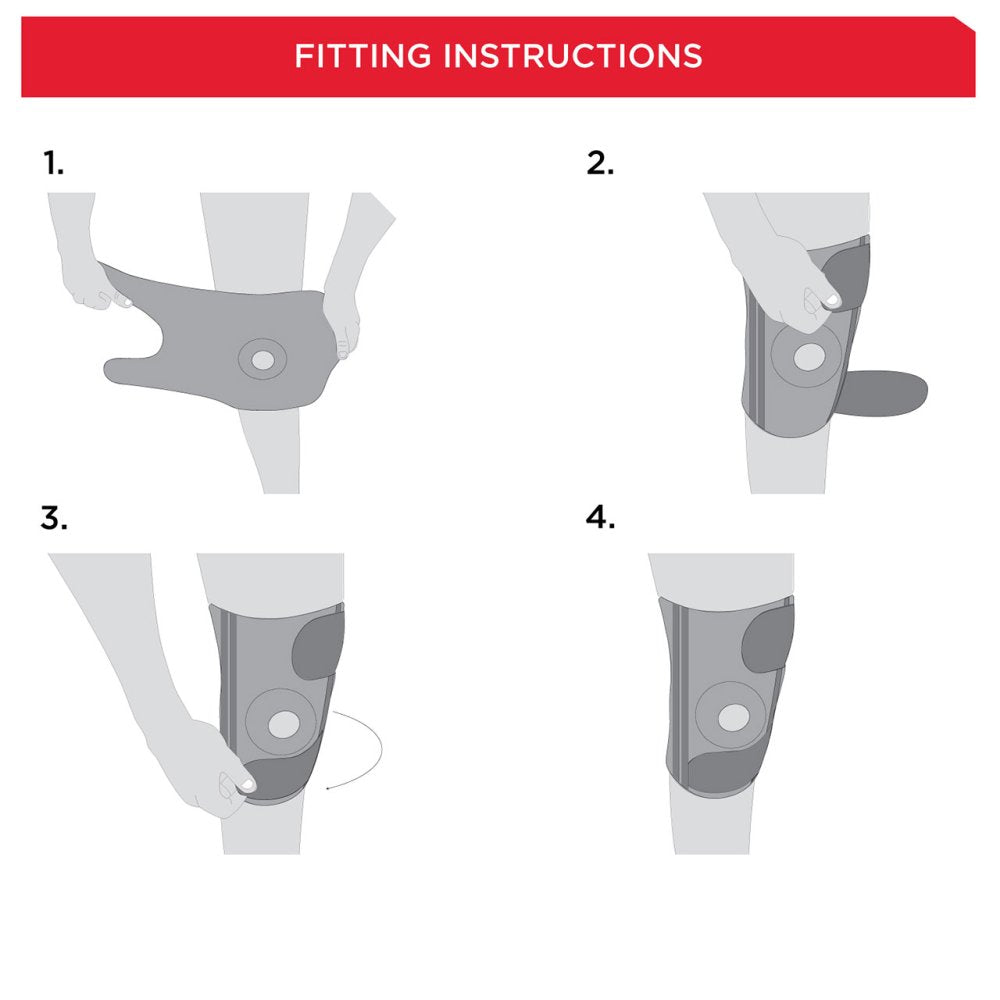 FITTING INSTRUCTIONS

1.

2.

3.

4.