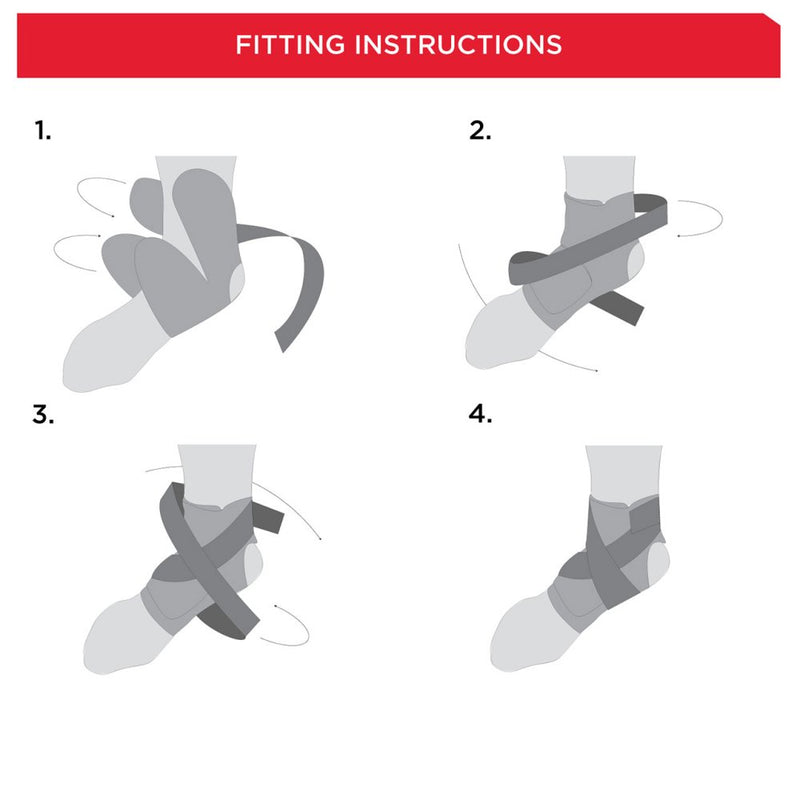 FITTING INSTRUCTIONS

1.

2.

3.

4.