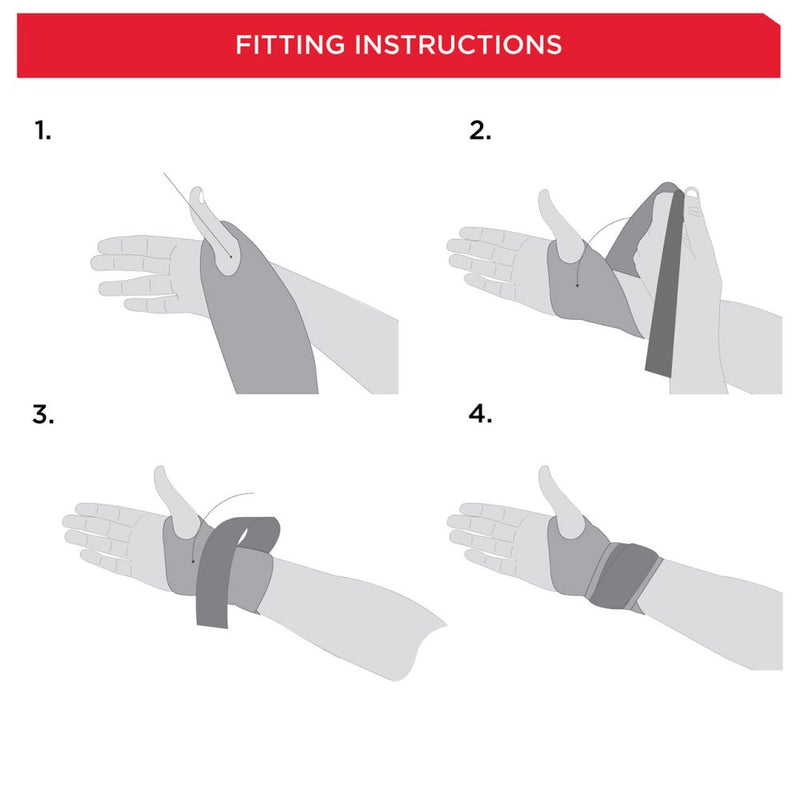 FITTING INSTRUCTIONS

1.

2.

3.

4.