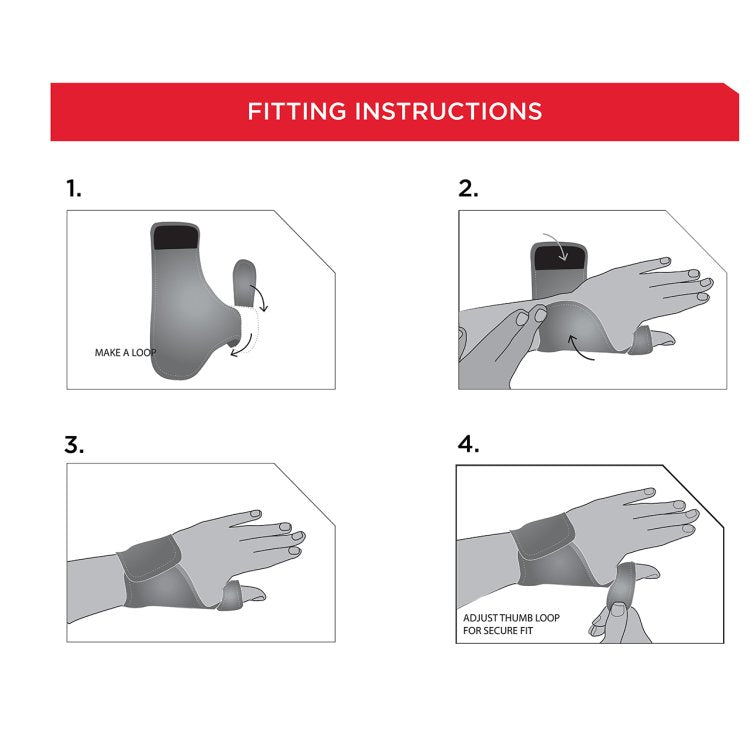 FITTING INSTRUCTIONS

1.

MAKE A LOOP

2.

3.

4.

ADJUST THUMB LOOP FOR SECURE FIT